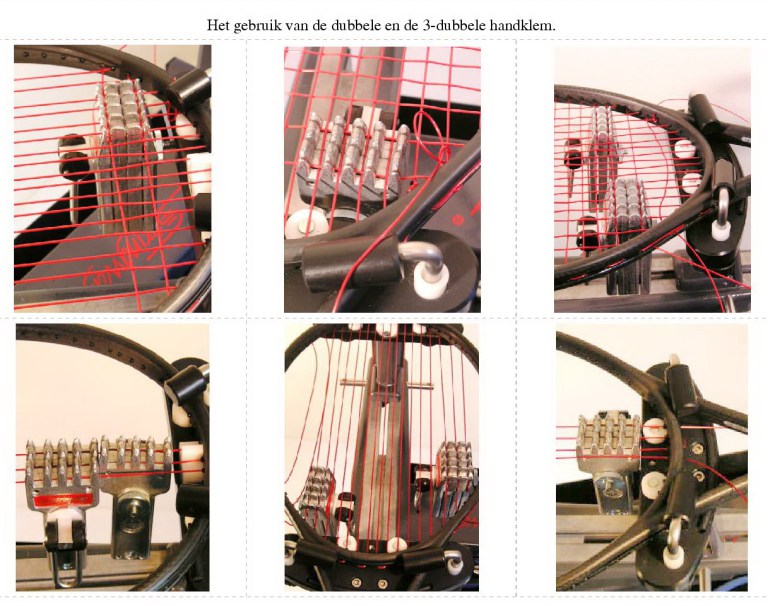 Het gebruik van de dubbele en de 3-dubbele handklem.